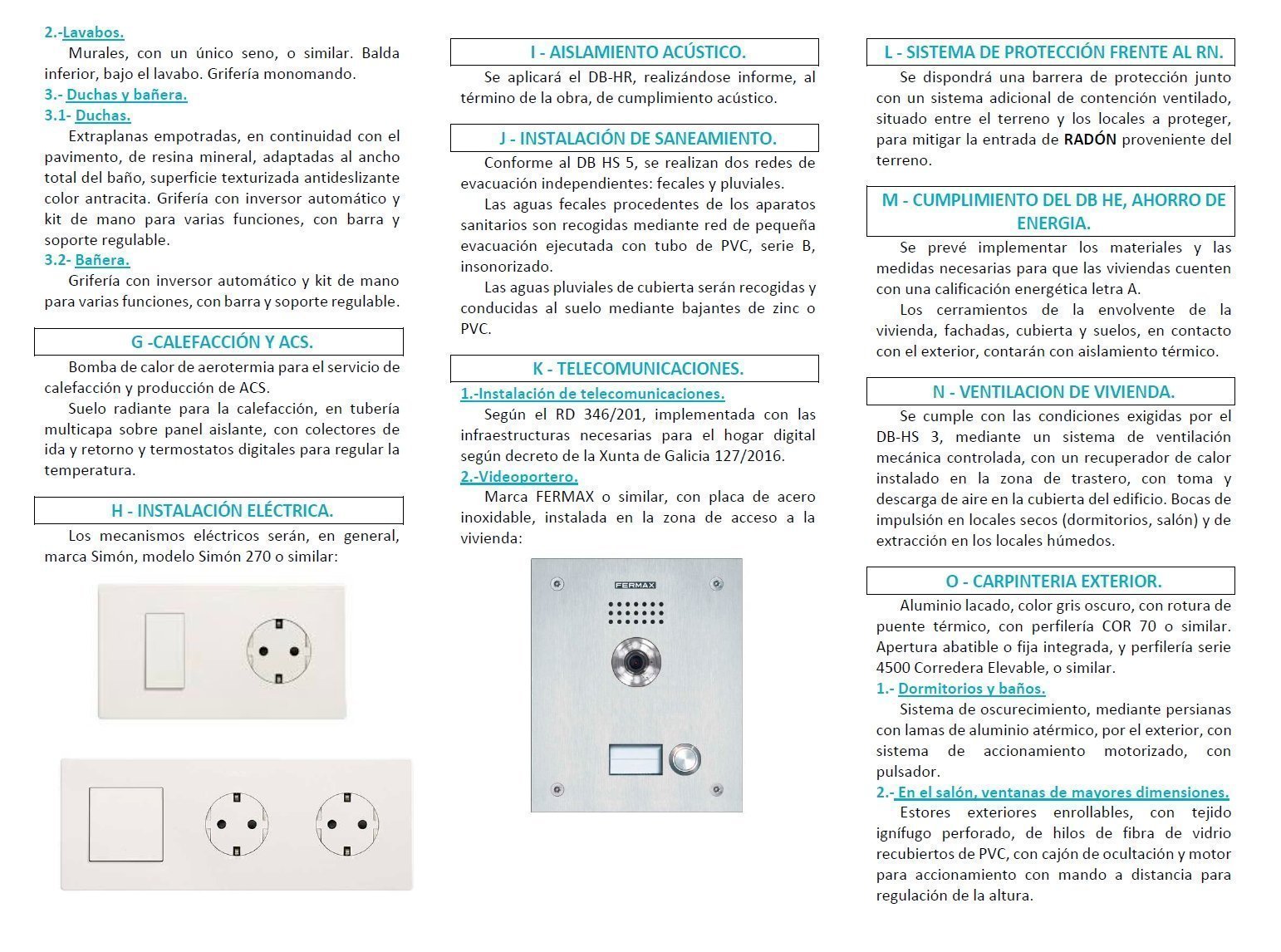 2.-Lavabos.

Murales, con un único seno, o similar. Balda inferior, bajo el lavabo. Grifería monomando.

3.- Duchas y bañera.

3.1- Duchas.

Extraplanas empotradas, en continuidad con el pavimento, de resina mineral, adaptadas al ancho total del baño, superficie texturizada antideslizante color antracita. Grifería con inversor automático y kit de mano para varias funciones, con barra y soporte regulable.

3.2- Bañera.

Grifería con inversor automático y kit de mano para varias funciones, con barra y soporte regulable.

G -CALEFACCIÓN Y ACS.

Bomba de calor de aerotermia para el servicio de calefacción y producción de ACS.

Suelo radiante para la calefacción, en tubería multicapa sobre panel aislante, con colectores de ida y retorno y termostatos digitales para regular la temperatura.

H - INSTALACIÓN ELÉCTRICA.

Los mecanismos eléctricos serán, en general, marca Simón, modelo Simón 270 o similar:

I - AISLAMIENTO ACÚSTICO.

Se aplicará el DB-HR, realizándose informe, al término de la obra, de cumplimiento acústico.

J - INSTALACIÓN DE SANEAMIENTO.

Conforme al DB HS 5, se realizan dos redes de evacuación independientes: fecales y pluviales.

Las aguas fecales procedentes de los aparatos sanitarios son recogidas mediante red de pequeña evacuación ejecutada con tubo de PVC, serie B, insonorizado.

Las aguas pluviales de cubierta serán recogidas y conducidas al suelo mediante bajantes de zinc o PVC.

K - TELECOMUNICACIONES.

1.-Instalación de telecomunicaciones.

Según el RD 346/201, implementada con las infraestructuras necesarias para el hogar digital según decreto de la Xunta de Galicia 127/2016.

2.-Videoportero.

Marca FERMAX o similar, con placa de acero inoxidable, instalada en la zona de acceso a la vivienda:

FERMAX

L - SISTEMA DE PROTECCIÓN FRENTE AL RN.

Se dispondrá una barrera de protección junto con un sistema adicional de contención ventilado, situado entre el terreno y los locales a proteger, para mitigar la entrada de RADÓN proveniente del terreno.

M - CUMPLIMIENTO DEL DB HE, AHORRO DE ENERGIA.

Se prevé implementar los materiales y las medidas necesarias para que las viviendas cuenten con una calificación energética letra A.

Los cerramientos de la envolvente de la vivienda, fachadas, cubierta y suelos, en contacto con el exterior, contarán con aislamiento térmico.

N - VENTILACION DE VIVIENDA.

Se cumple con las condiciones exigidas por el DB-HS 3, mediante un sistema de ventilación mecánica controlada, con un recuperador de calor instalado en la zona de trastero, con toma y descarga de aire en la cubierta del edificio. Bocas de impulsión en locales secos (dormitorios, salón) y de extracción en los locales húmedos.

O - CARPINTERIA EXTERIOR.

Aluminio lacado, color gris oscuro, con rotura de puente térmico, con perfilería COR 70 o similar. Apertura abatible o fija integrada, y perfilería serie 4500 Corredera Elevable, o similar.

1.- Dormitorios y baños.

Sistema de oscurecimiento, mediante persianas con lamas de aluminio atérmico, por el exterior, con sistema de accionamiento motorizado, con pulsador.

2.- En el salón, ventanas de mayores dimensiones.

Estores exteriores enrollables, con tejido ignífugo perforado, de hilos de fibra de vidrio recubiertos de PVC, con cajón de ocultación y motor para accionamiento con mando a distancia para regulación de la altura.